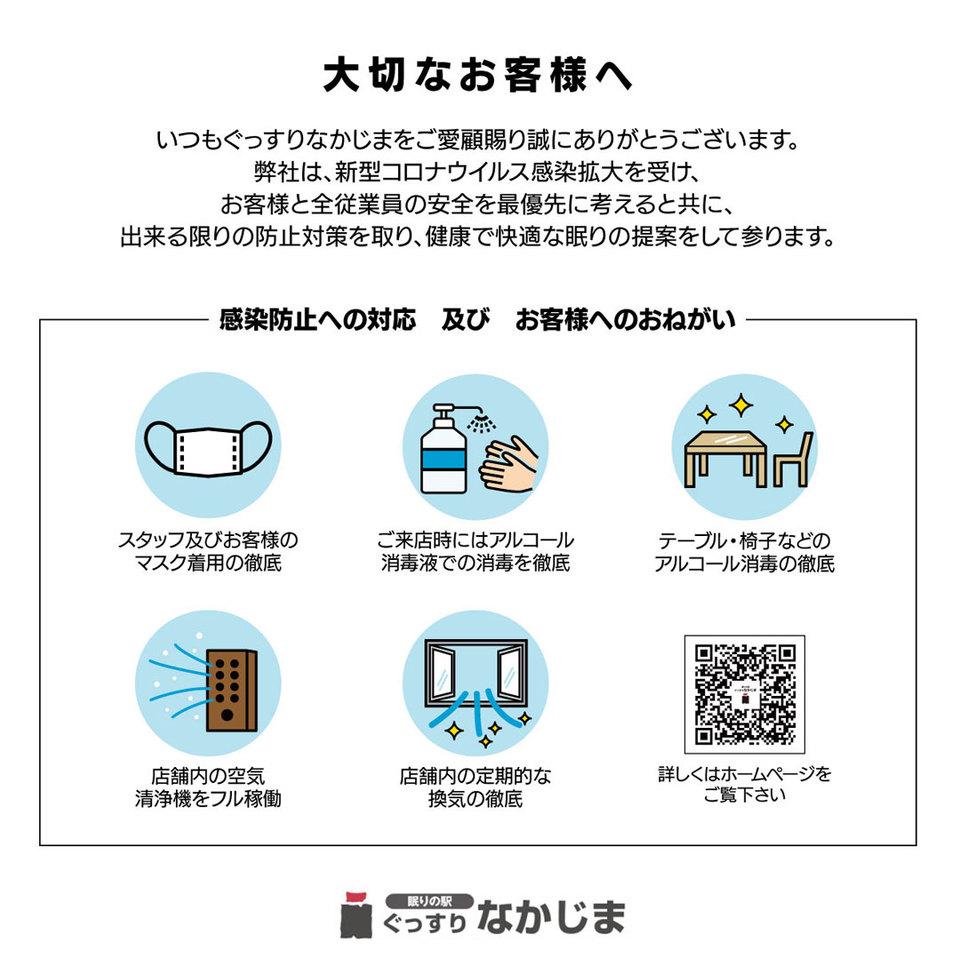 大切なお客様へ

いつもぐっすりなかじまをご愛顧賜り誠にありがとうございます。
弊社は、新型コロナウイルス感染拡大を受け、
お客様と全従業員の安全を最優先に考えると共に、
出来る限りの防止対策を取り、健康で快適な眠りの提案をして参ります。

感染防止への対応　及び　お客様へのおねがい

スタッフ及びお客様の
マスク着用の徹底

ご来店時にはアルコール
消毒液での消毒を徹底

テーブル・椅子などの
アルコール消毒の徹底

店舗内の空気
清浄機をフル稼働

店舗内の定期的な
換気の徹底

詳しくはホームページを
ご覧下さい

眠りの駅
ぐっすり なかじま